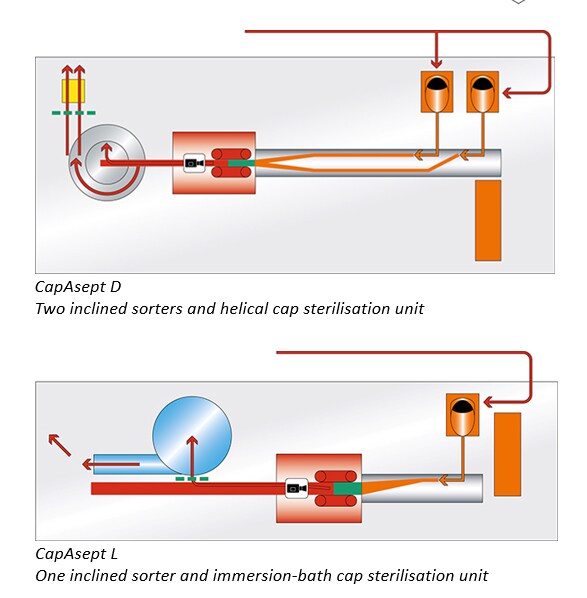 CapAsept D
Two inclined sorters and helical cap sterilisation unit

CapAsept L
One inclined sorter and immersion-bath cap sterilisation unit