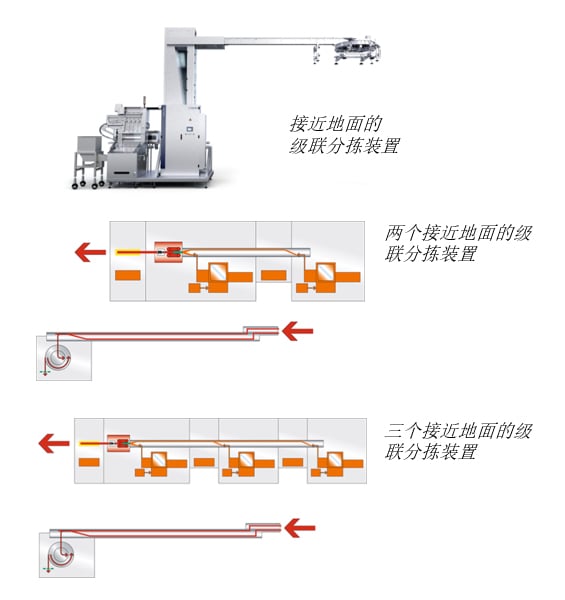 接近地面的级联分拣装置

两个接近地面的级联分拣装置

三个接近地面的级联分拣装置