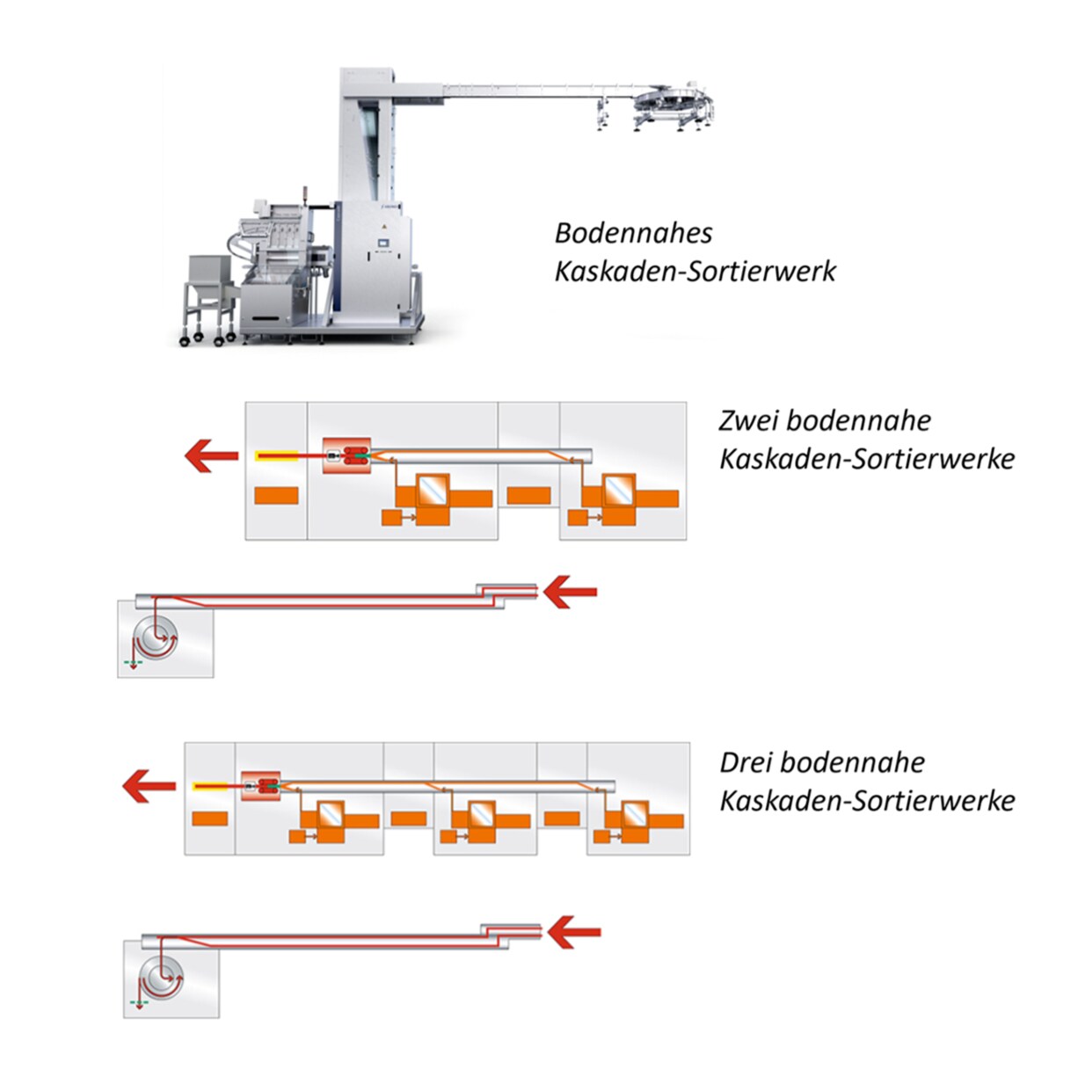 Bodennahes
Kaskaden-Sortierwerk

Zwei bodennahe
Kaskaden-Sortierwerke

Drei bodennahe
Kaskaden-Sortierwerke